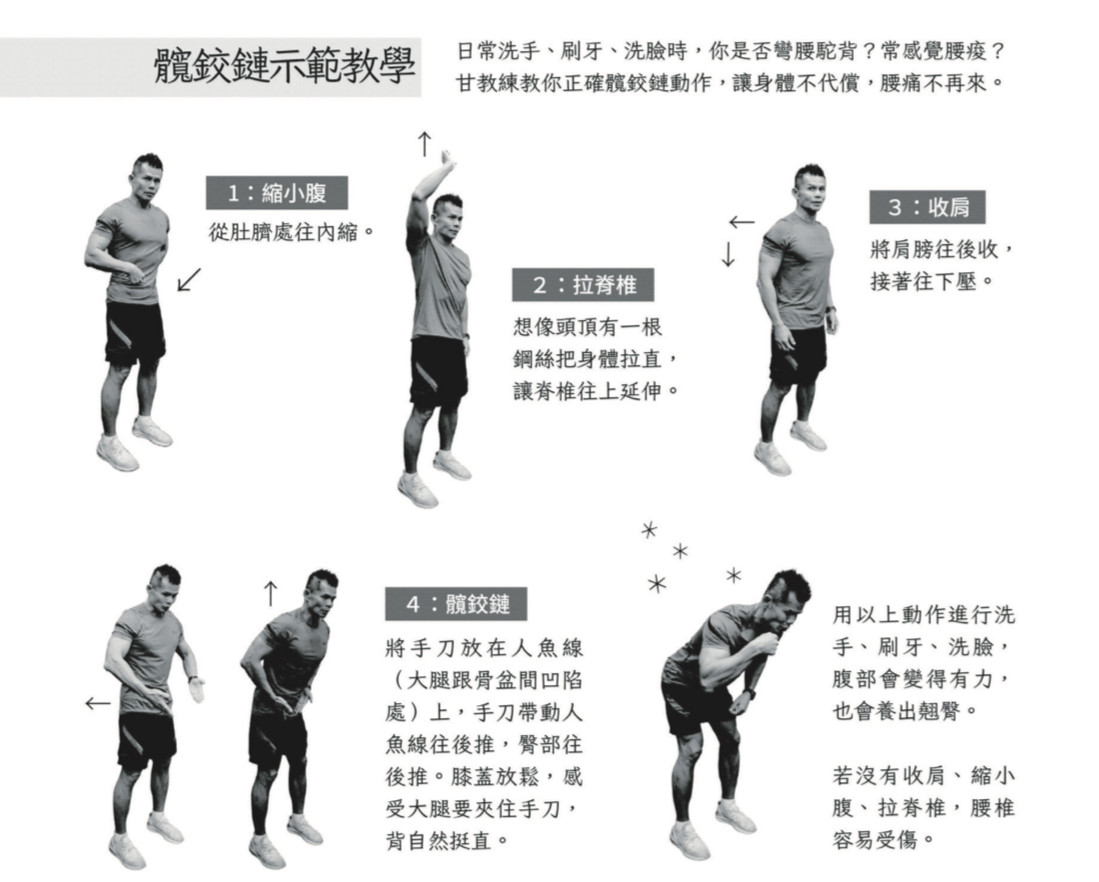 髖鉸鏈示範教學

日常洗手、刷牙、洗臉時，你是否彎腰駝背？常感覺腰痠？甘教練教你正確髖鉸鏈動作，讓身體不代償，腰痛不再來。

1：縮小腹

從肚臍處往內縮。

2：拉脊椎

想像頭頂有一根鋼絲把身體拉直，讓脊椎往上延伸。

3：收肩

將肩膀往後收，接著往下壓。

4：髖鉸鏈

將手刀放在人魚線（大腿跟骨盆間凹陷處）上，手刀帶動人魚線往後推，臀部往後推。膝蓋放鬆，感受大腿要夾住手刀，背自然挺直。

用以上動作進行洗手、刷牙、洗臉，腹部會變得有力，也會養出翹臀。

若沒有收肩、縮小腹、拉脊椎，腰椎容易受傷。